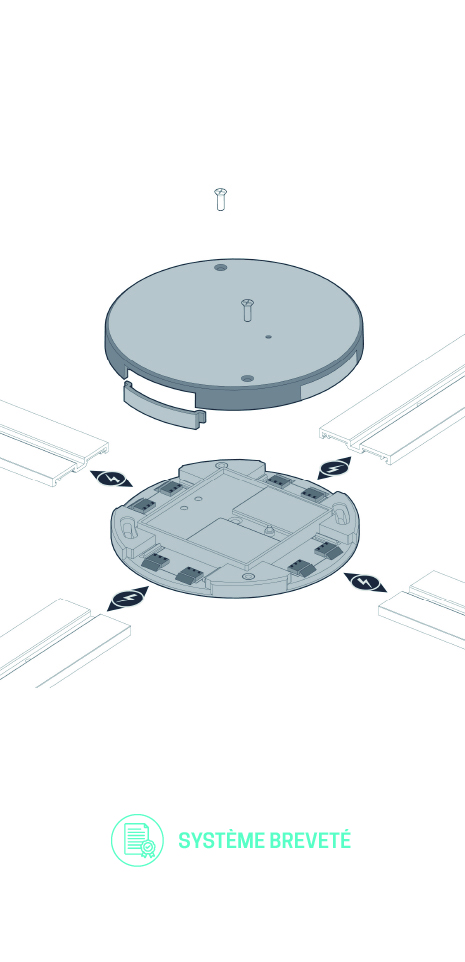 SYSTÈME BREVETÉ